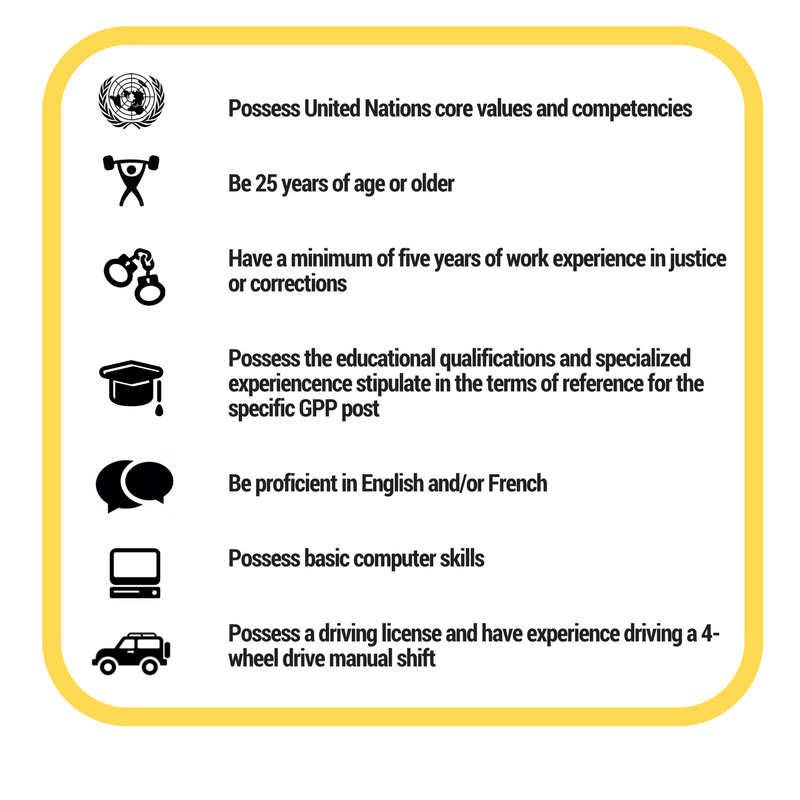 Possess United Nations core values and competencies

Be 25 years of age or older

Have a minimum of five years of work experience in justice or corrections

Possess the educational qualifications and specialized experiencence stipulate in the terms of reference for the specific GPP post

Be proficient in English and/or French

Possess basic computer skills

Possess a driving license and have experience driving a 4-wheel drive manual shift