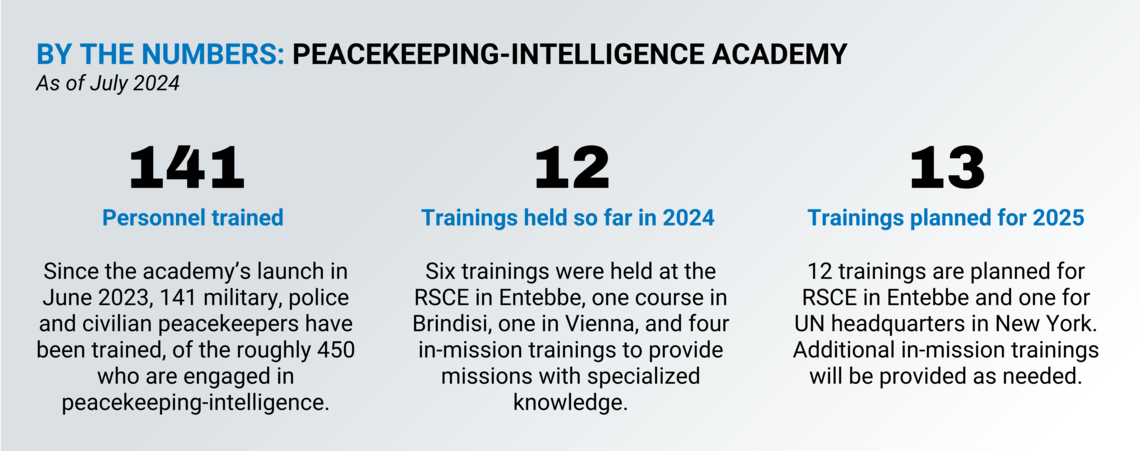 BY THE NUMBERS: PEACEKEEPING-INTELLIGENCE ACADEMY
As of July 2024

141
Personnel trained

Since the academy's launch in June 2023, 141 military, police and civilian peacekeepers have been trained, of the roughly 450 who are engaged in peacekeeping-intelligence.

12
Trainings held so far in 2024

Six trainings were held at the RSCE in Entebbe, one course in Brindisi, one in Vienna, and four in-mission trainings to provide missions with specialized knowledge.

13
Trainings planned for 2025

12 trainings are planned for RSCE in Entebbe and one for UN headquarters in New York. Additional in-mission trainings will be provided as needed.